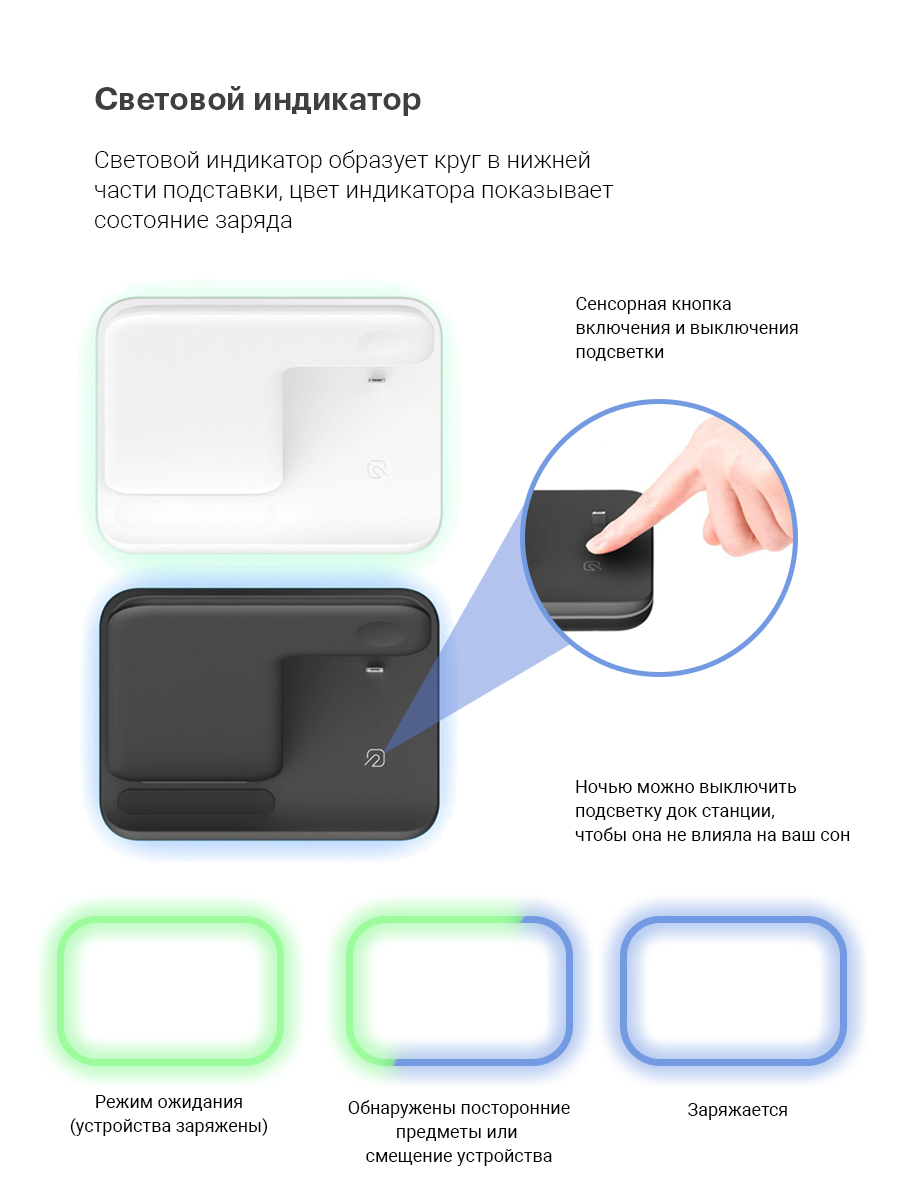 Световой индикатор

Световой индикатор образует круг в нижней части подставки, цвет индикатора показывает состояние заряда

Сенсорная кнопка включения и выключения подсветки

Ночью можно выключить подсветку док станции, чтобы она не влияла на ваш сон

Режим ожидания (устройства заряжены)

Обнаружены посторонние предметы или смещение устройства

Заряжается